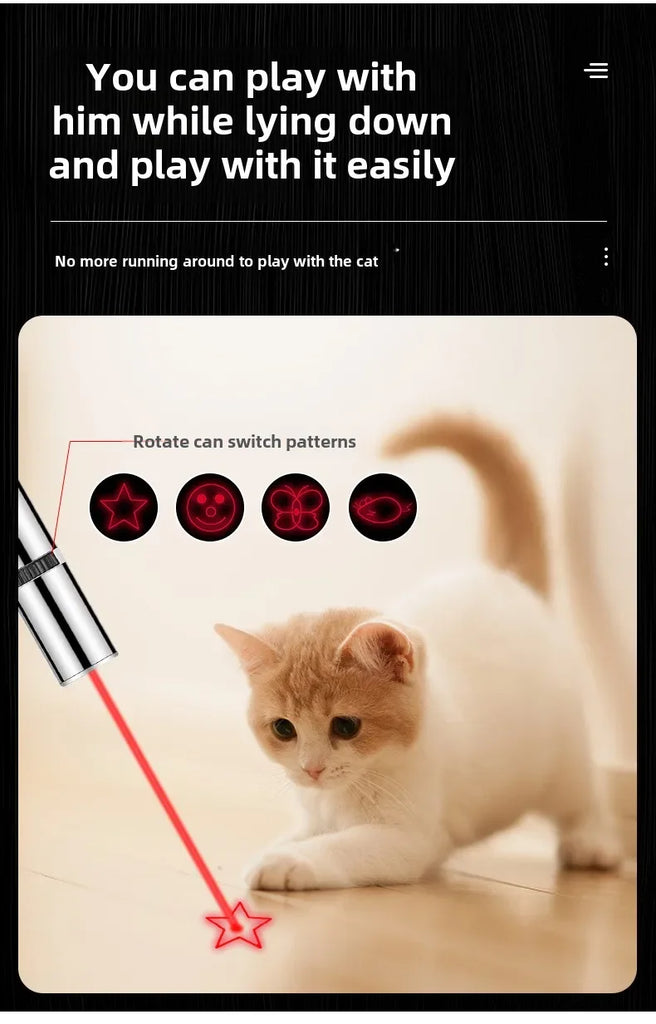 You can play with him while lying down and play with it easily

No more running around to play with the cat

Rotate can switch patterns